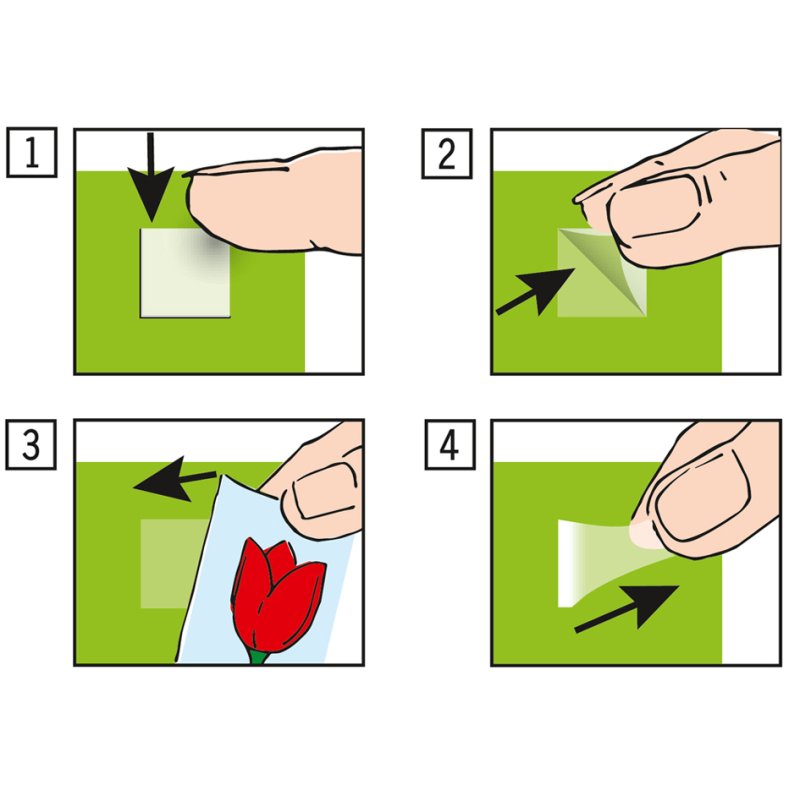 1

2

3

4