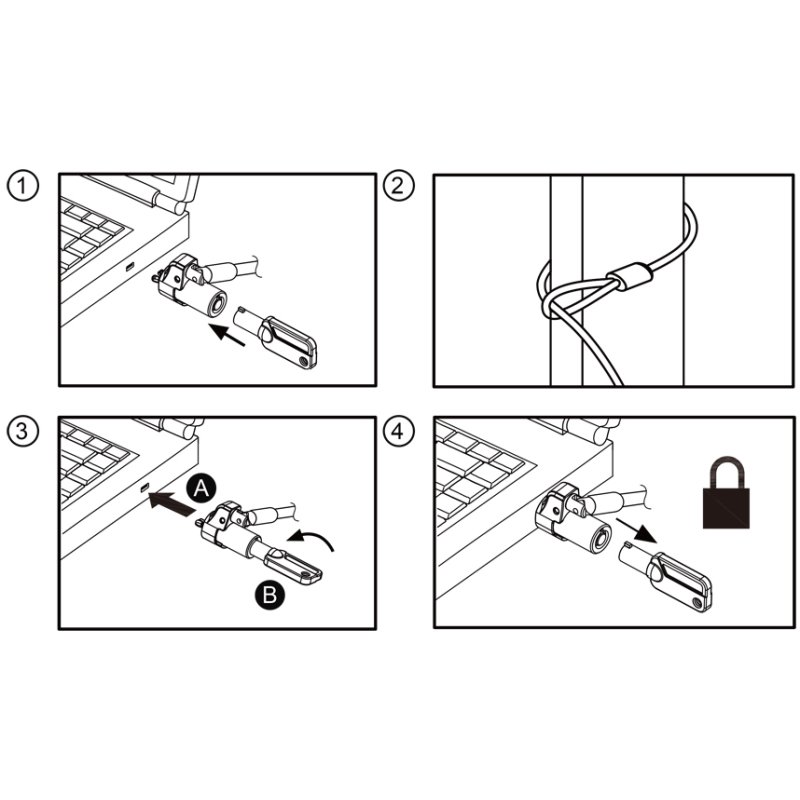 1

2

3

A

B

4