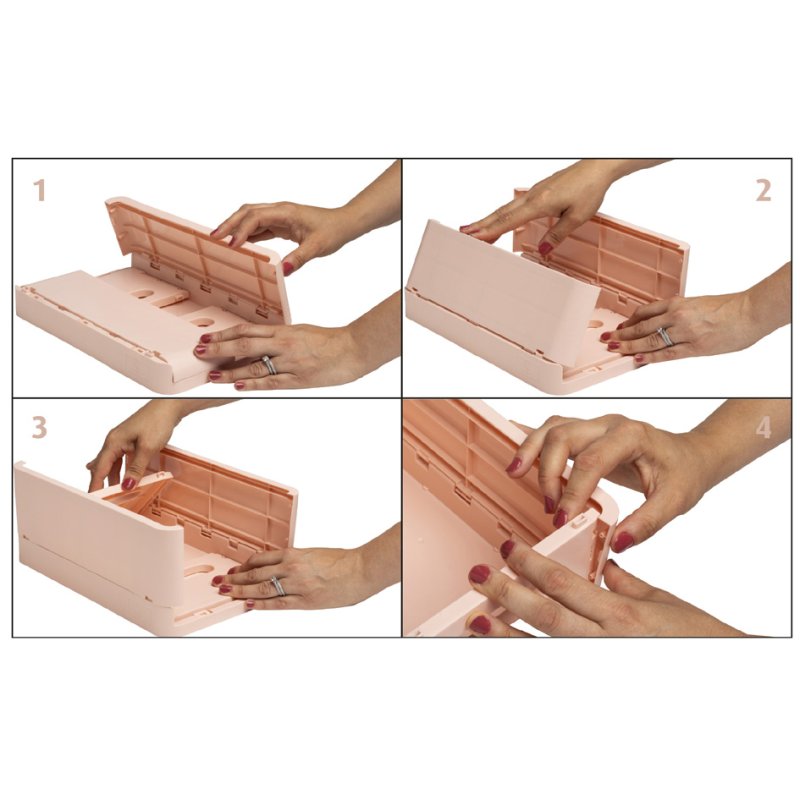 1

2

3

4