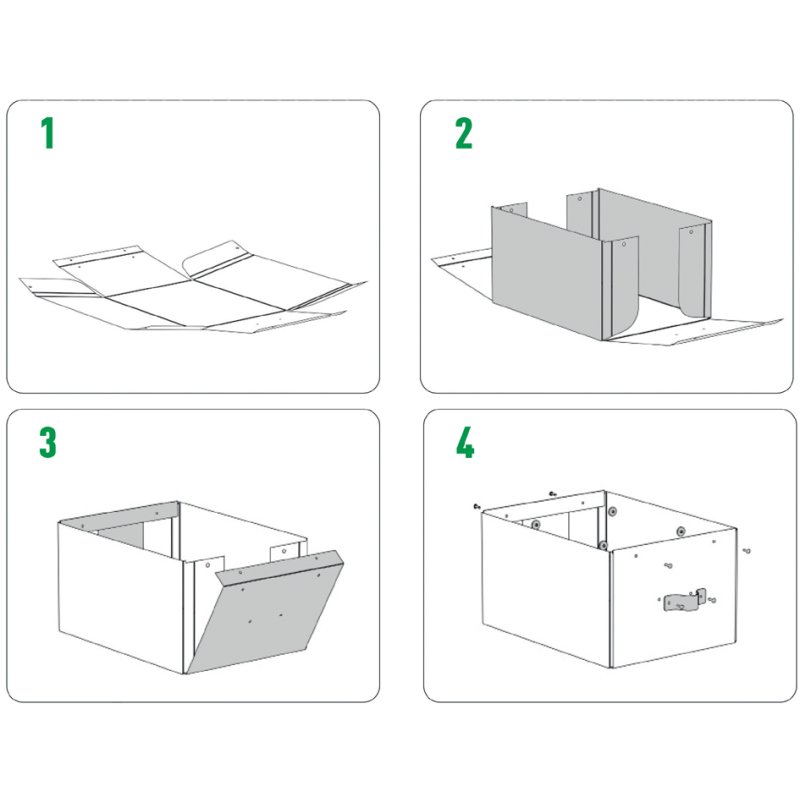 1

2

3

4