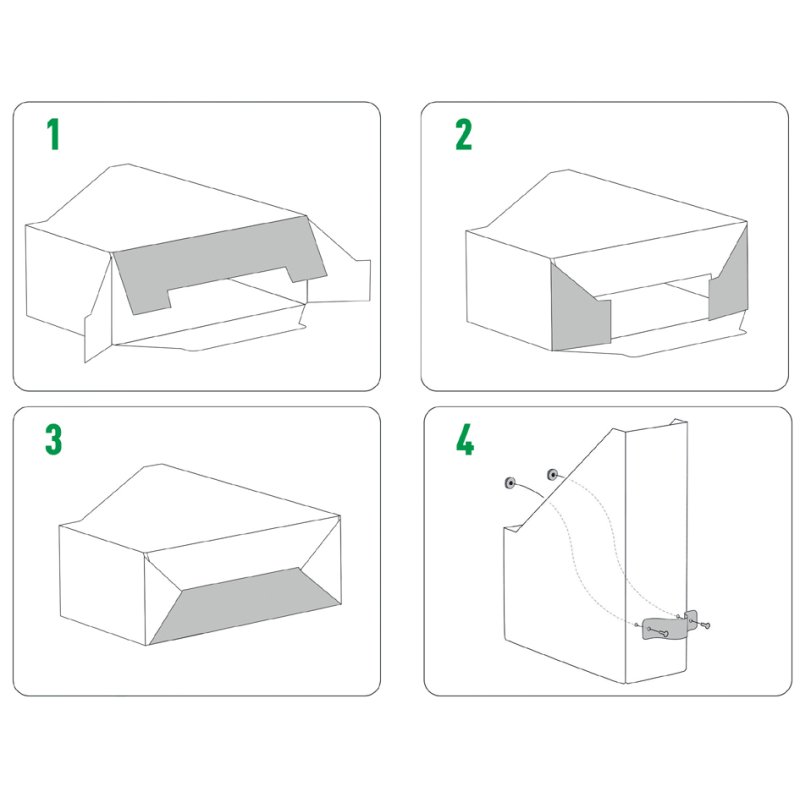 1

2

3

4